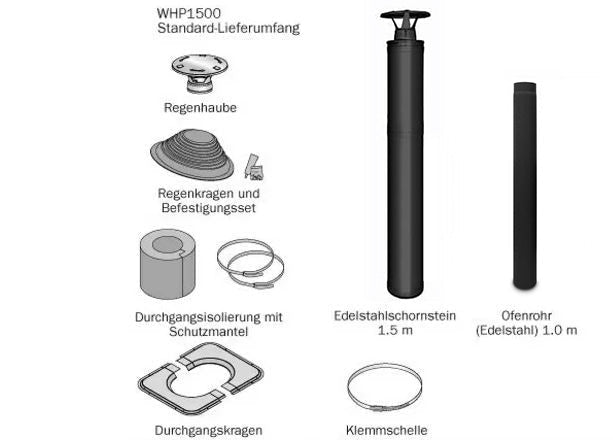 WHP1500
Standard-Lieferumfang

Regenhaube

Regenkragen und Befestigungsset

Durchgangsisolierung mit Schutzmantel

Durchgangskragen

Edelstahlschornstein 1.5 m

Ofenrohr (Edelstahl) 1.0 m

Klemmschelle